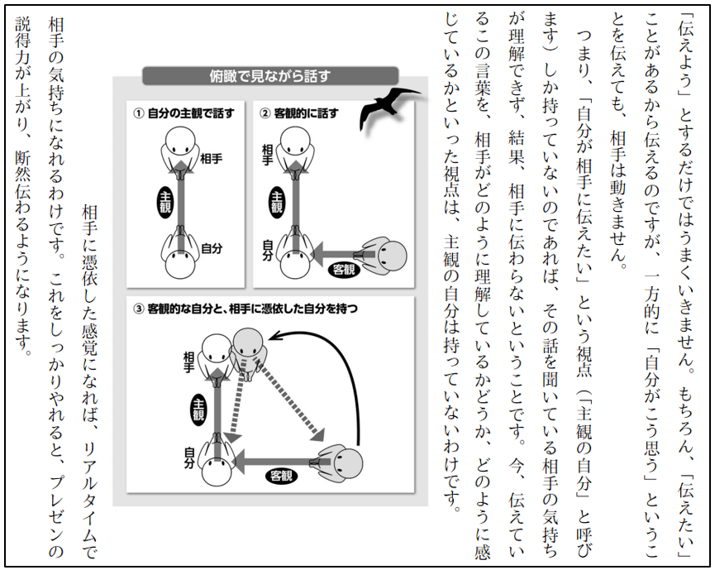 「伝えよう」とするだけではうまくいきません。もちろん、「伝えたい」ことがあるから伝えるのですが、一方的に「自分がこう思う」ということを伝えても、相手は動きません。

つまり、「自分が相手に伝えたい」という視点（「主観の自分」と呼びます）しか持っていないのであれば、その話を聞いている相手の気持ちが理解できず、結果、相手に伝わらないということです。今、伝えているこの言葉を、相手がどのように理解しているかどうか、どのように感じているかといった視点は、主観の自分は持っていないわけです。

俯瞰で見ながら話す

① 自分の主観で話す

相手

主観

自分

② 客観的に話す

相手

主観

自分

客観

③ 客観的な自分と、相手に憑依した自分を持つ

相手

主観

自分

客観

相手に憑依した感覚になれば、リアルタイムで相手の気持ちになれるわけです。これをしっかりやれると、プレゼンの説得力が上がり、断然伝わるようになります。